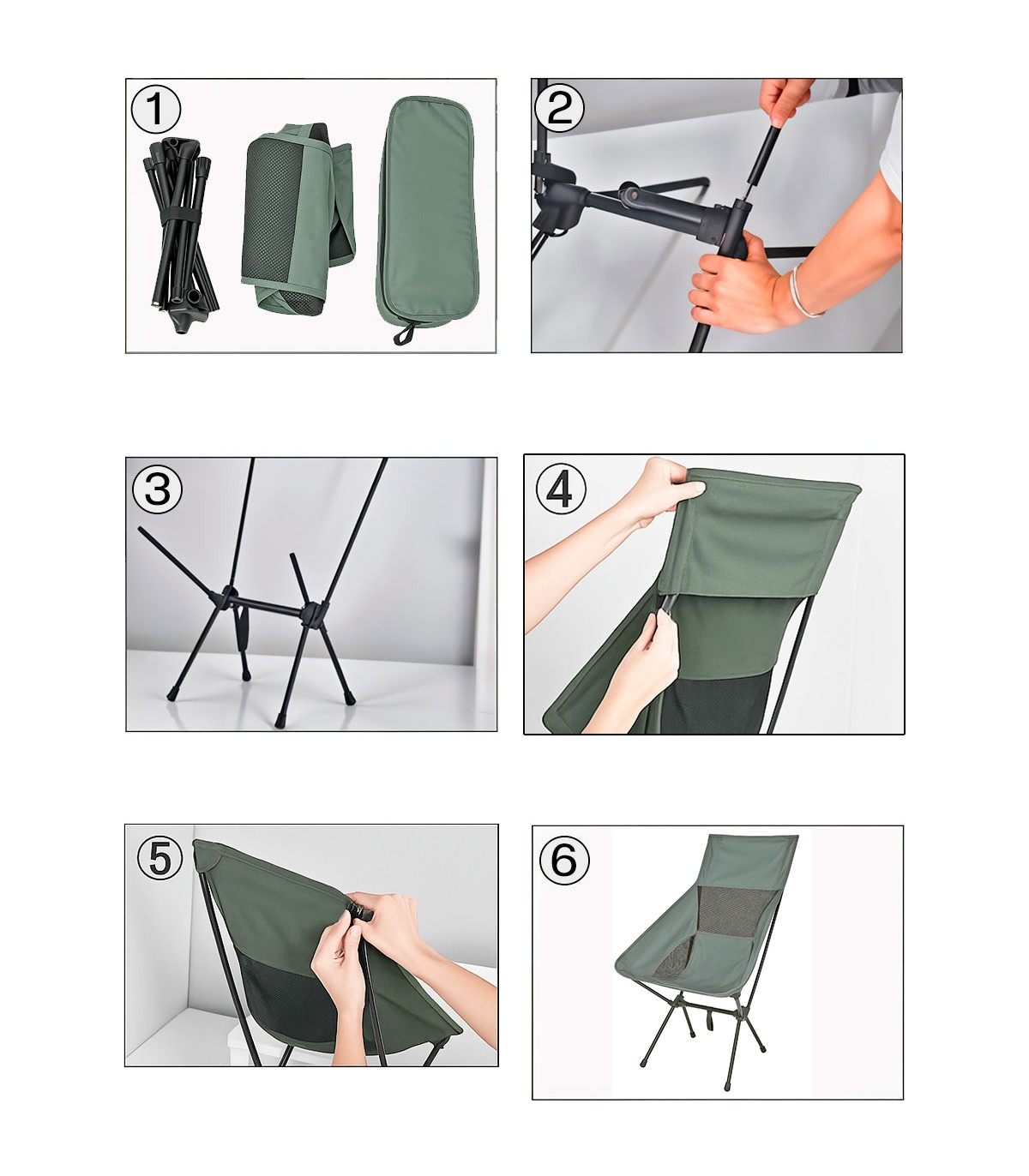 ①

②

③

④

⑤

⑥